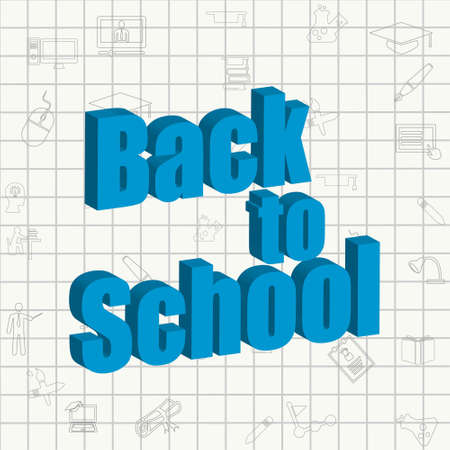 Back to School