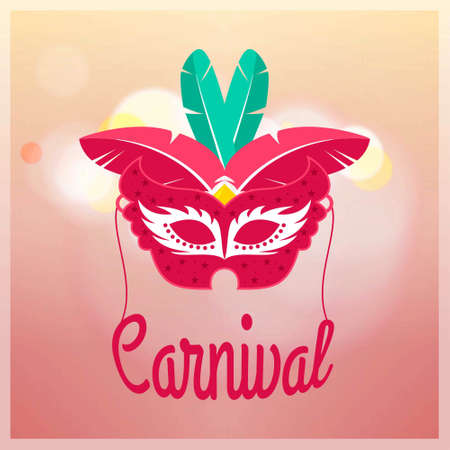 Carnival