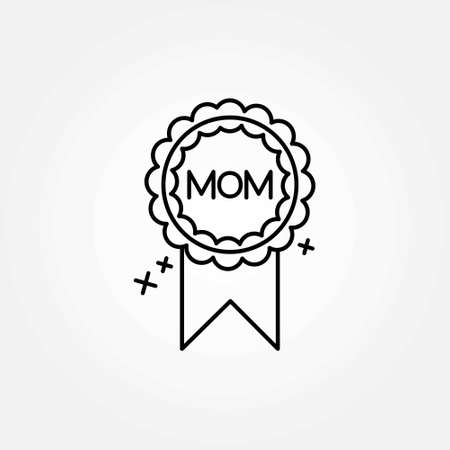 MOM