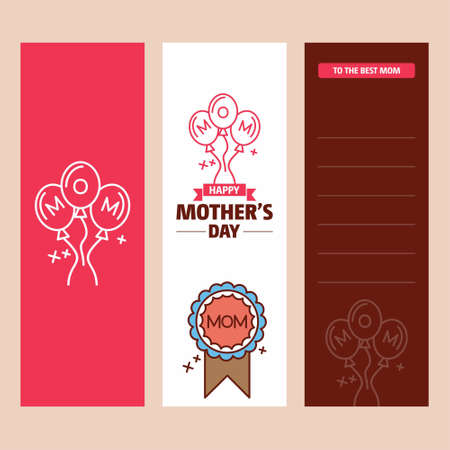 M O M

M O M

HAPPY
MOTHER'S
DAY

MOM

TO THE BEST MOM

M O M