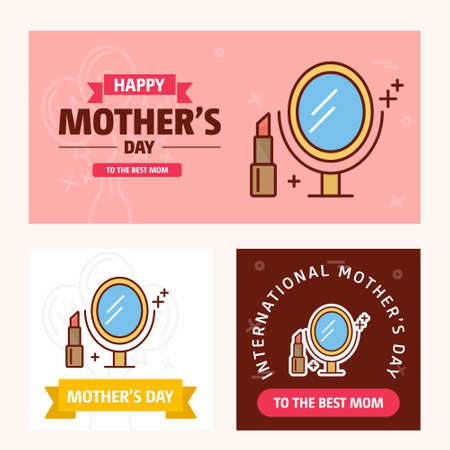 HAPPY
MOTHER'S
DAY
TO THE BEST MOM

MOTHER'S DAY

INTERNATIONAL MOTHER'S DAY
TO THE BEST MOM