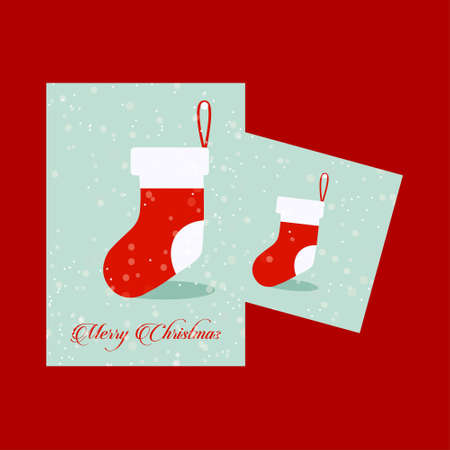 Merry Christmas