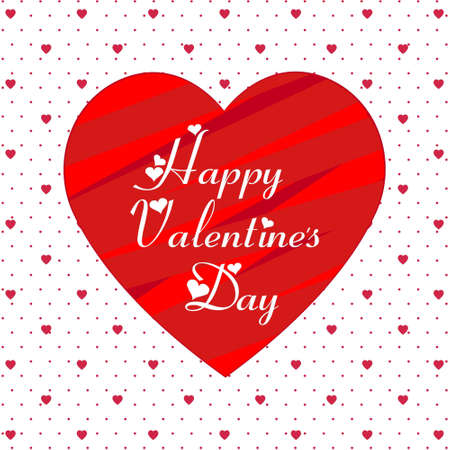 Happy
Valentine's
Day