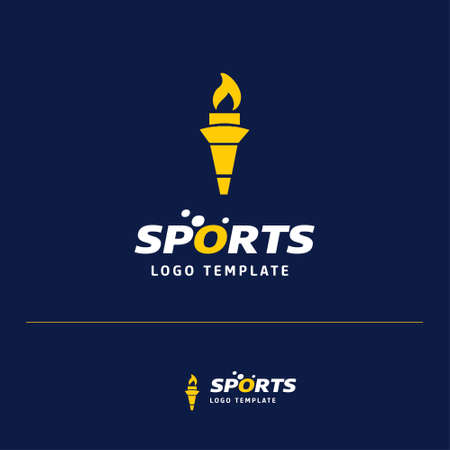 SPORTS
LOGO TEMPLATE

SPORTS
LOGO TEMPLATE