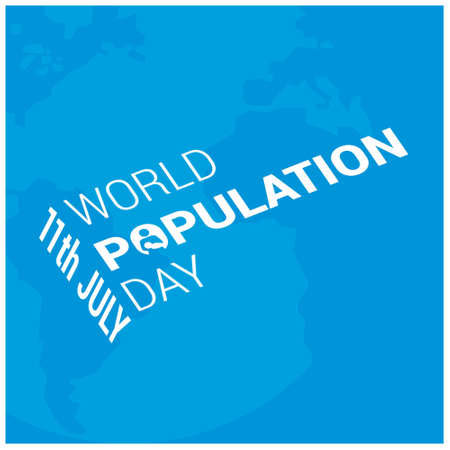 11th JULY
WORLD
POPULATION
DAY