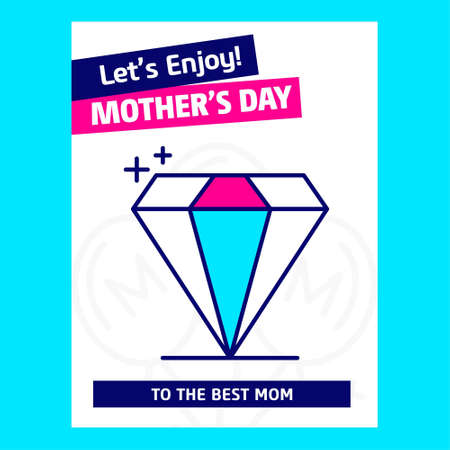 Let's Enjoy!
MOTHER'S DAY

TO THE BEST MOM