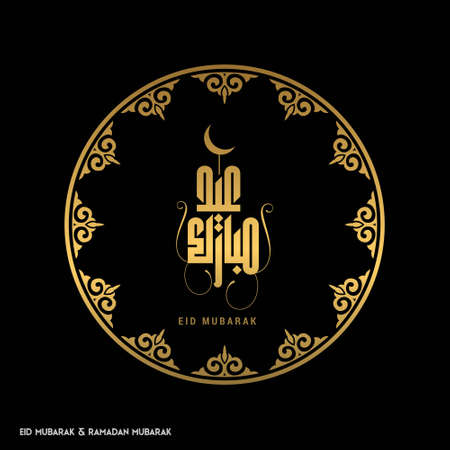 عيد مبارك

EID MUBARAK

EID MUBARAK & RAMADAN MUBARAK