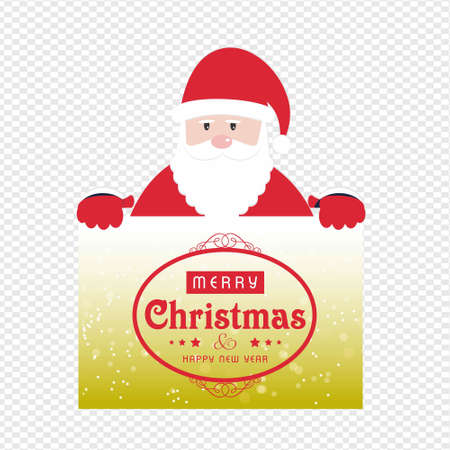 MERRY
Christmas
&
HAPPY NEW YEAR