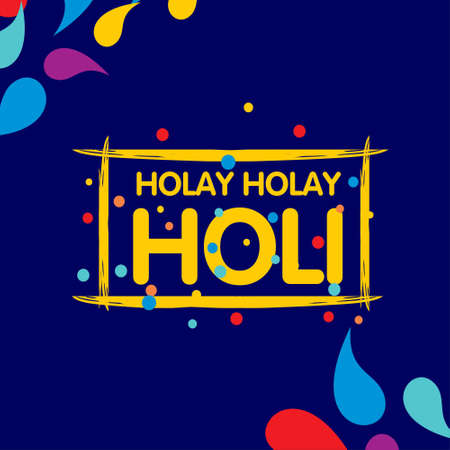 HOLAY HOLAY
HOLI