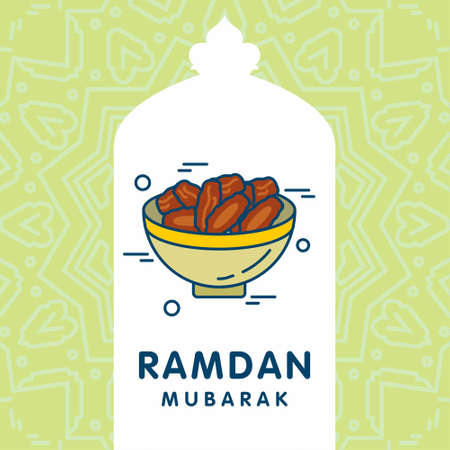 RAMDAN
MUBARAK