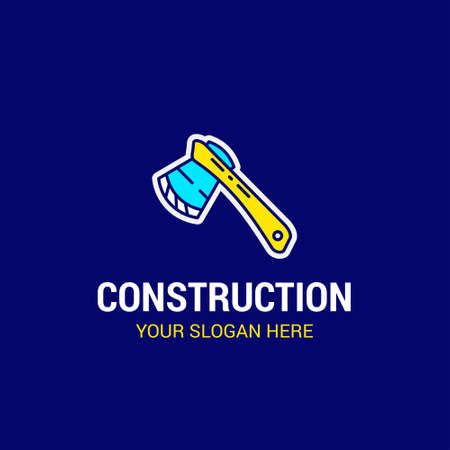 CONSTRUCTION
YOUR SLOGAN HERE