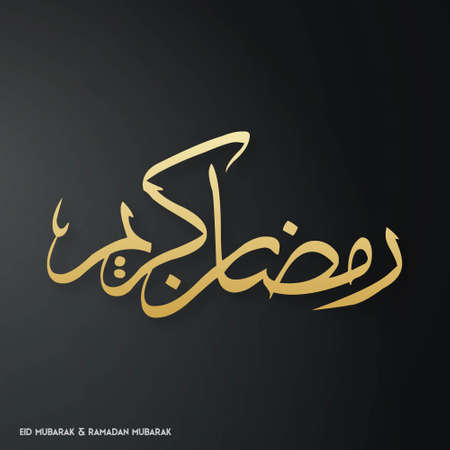 رمضان كريم

EID MUBARAK & RAMADAN MUBARAK