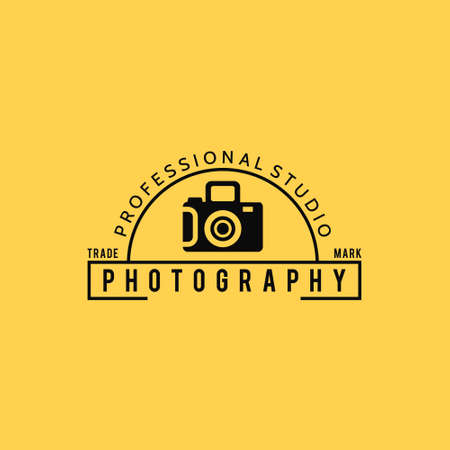 PROFESSIONAL STUDIO

TRADE MARK

PHOTOGRAPHY