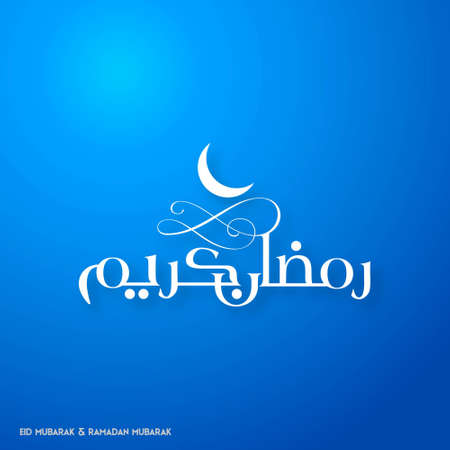 رمضان كريم

EID MUBARAK & RAMADAN MUBARAK