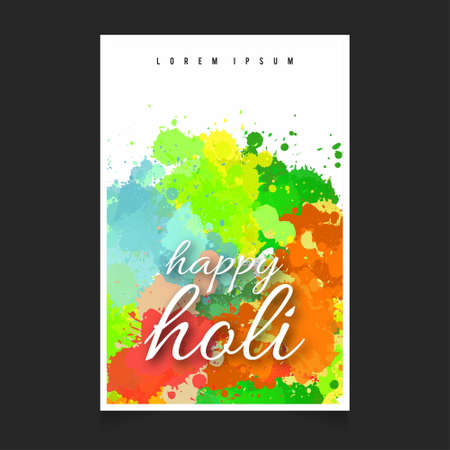 LOREM IPSUM

happy
holi