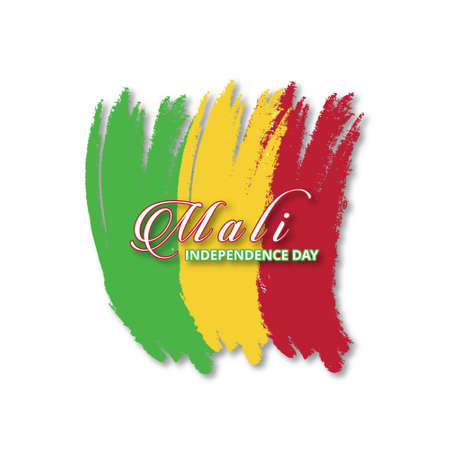 Mali
INDEPENDENCE DAY