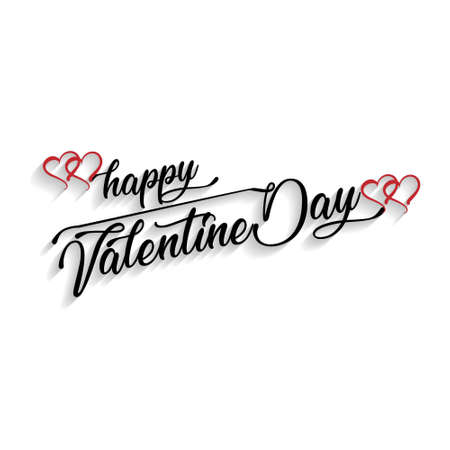 happy Valentine Day