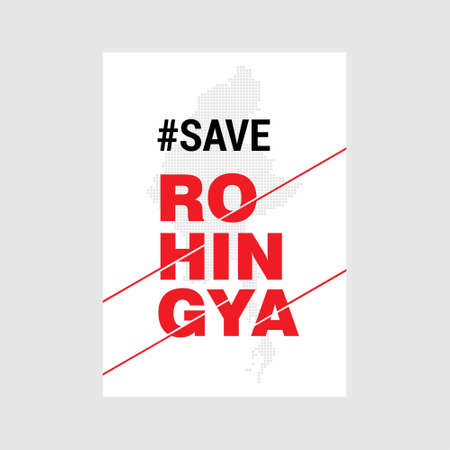 #SAVE
RO
HIN
GYA