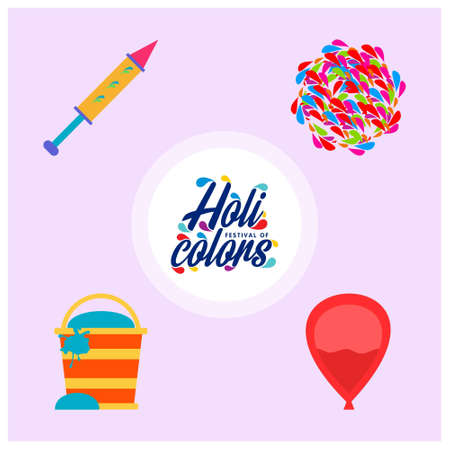 Holi
FESTIVAL OF
colors