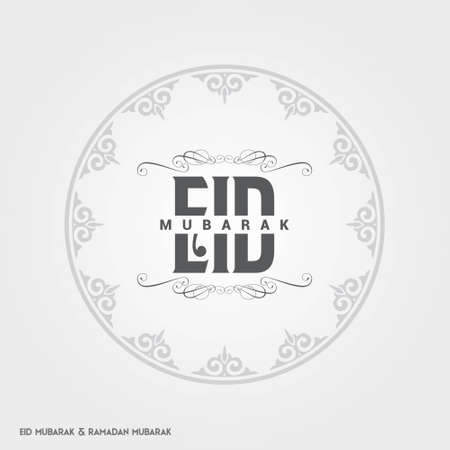 EID
MUBARAK

EID MUBARAK & RAMADAN MUBARAK