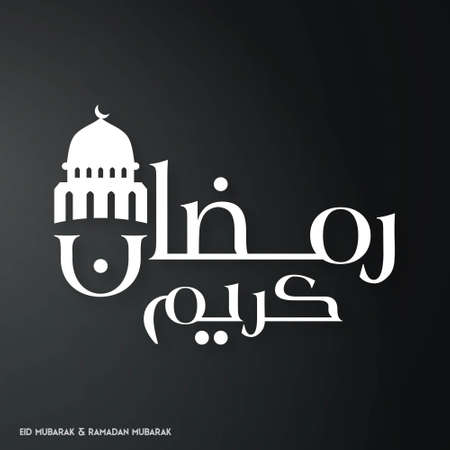 رمضان كريم

EID MUBARAK & RAMADAN MUBARAK