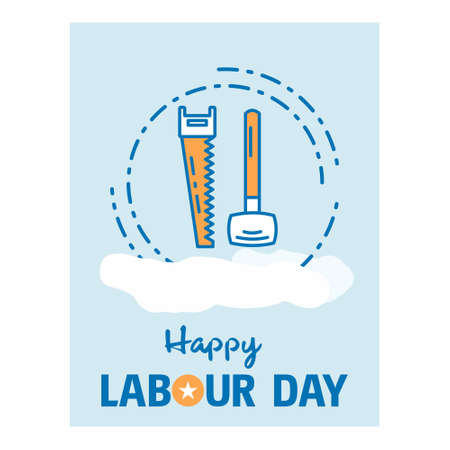 Happy
LABOUR DAY