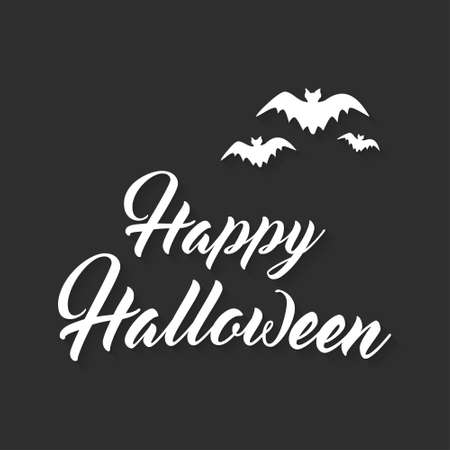 Happy Halloween