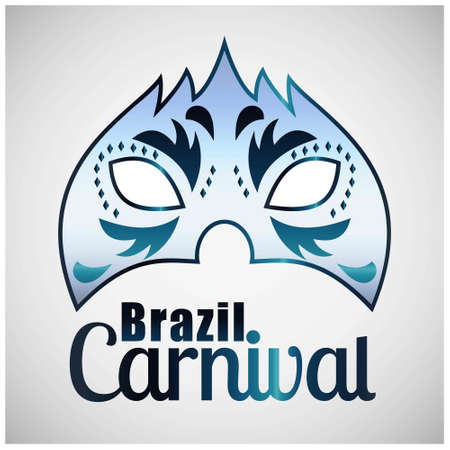 Brazil
Carnival