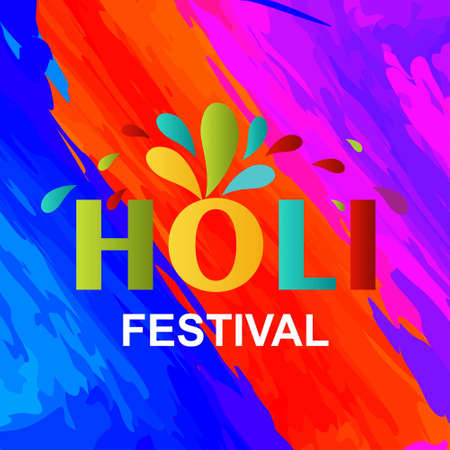 HOLI
FESTIVAL