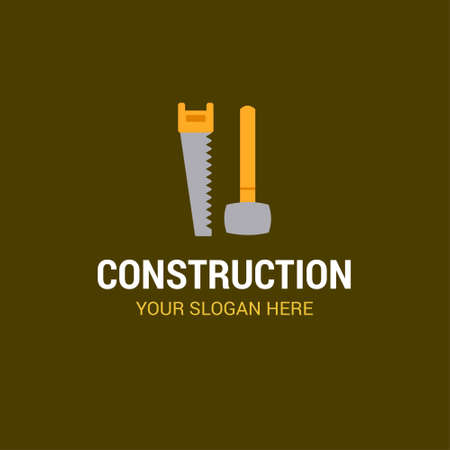 CONSTRUCTION
YOUR SLOGAN HERE