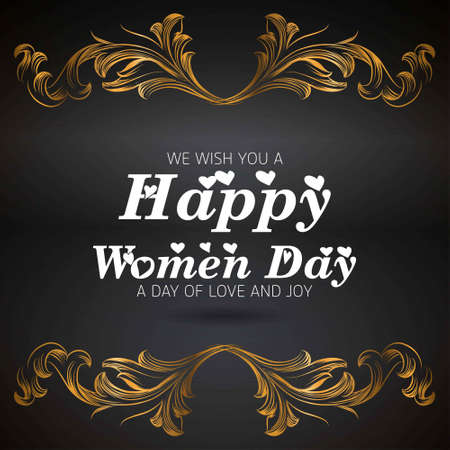 WE WISH YOU A

Happy

Women Day

A DAY OF LOVE AND JOY