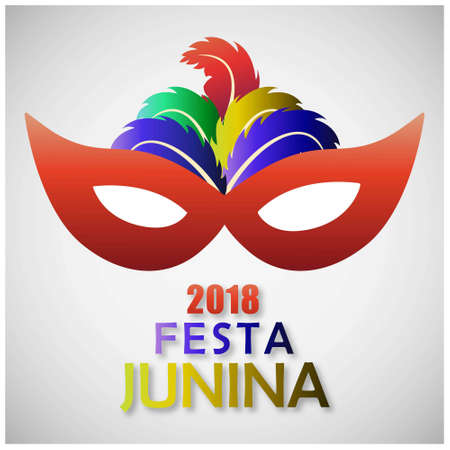 2018
FESTA
JUNINA