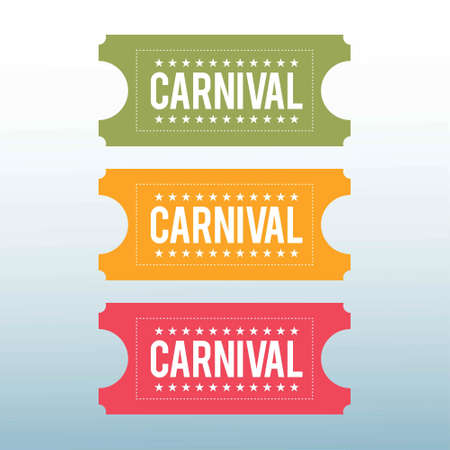 CARNIVAL

CARNIVAL

CARNIVAL