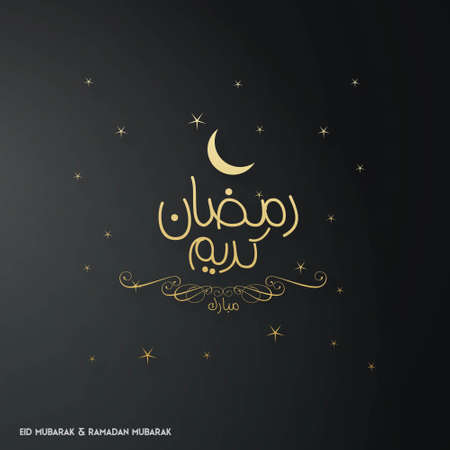 رمضان كريم

مبارك

EID MUBARAK & RAMADAN MUBARAK