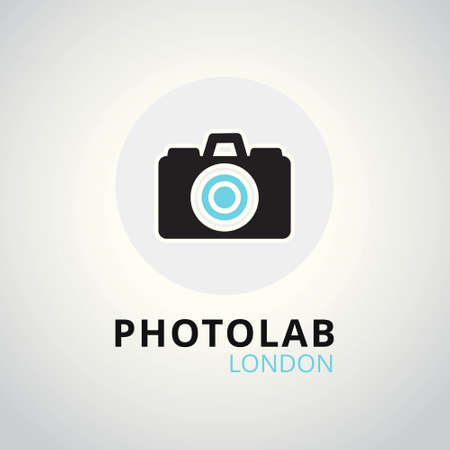 PHOTOLAB
LONDON