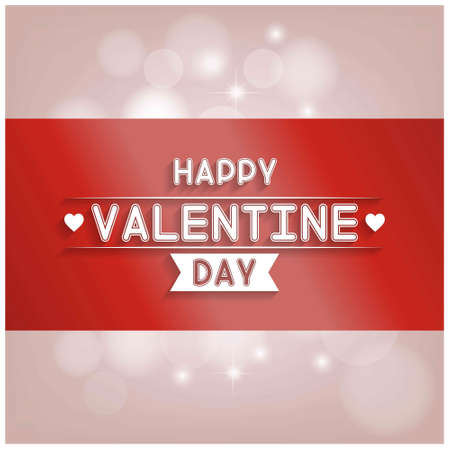 HAPPY
VALENTINE
DAY