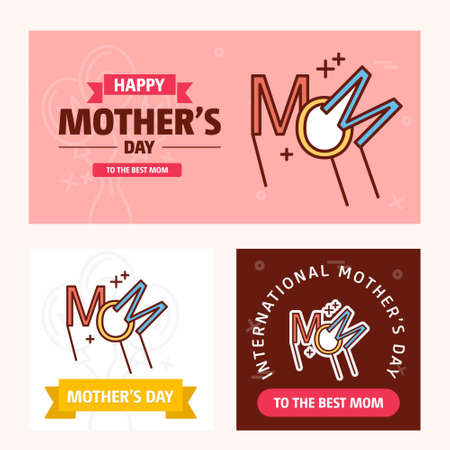 HAPPY
MOTHER'S
DAY
TO THE BEST MOM

MOM

MOM

MOTHER'S DAY

INTERNATIONAL MOTHER'S DAY

MOM

TO THE BEST MOM