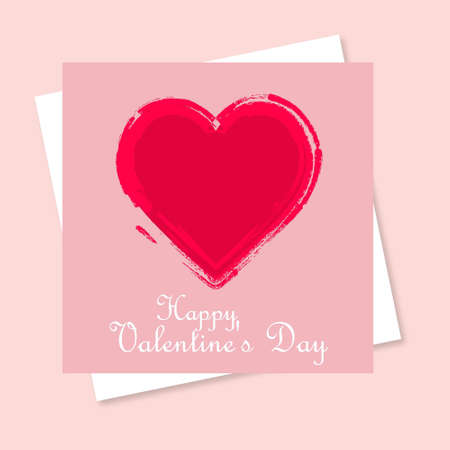 Happy
Valentine's Day