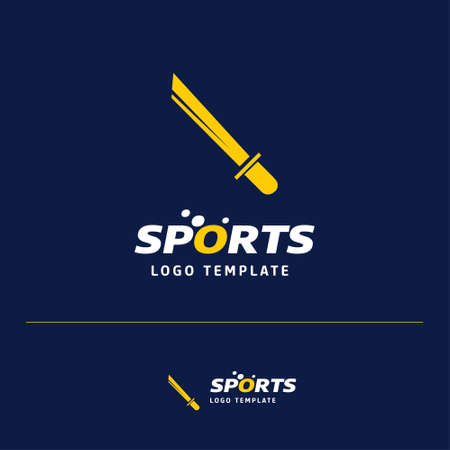 SPORTS
LOGO TEMPLATE

SPORTS
LOGO TEMPLATE