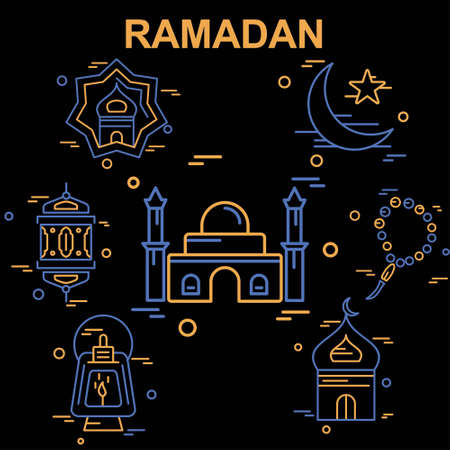 RAMADAN