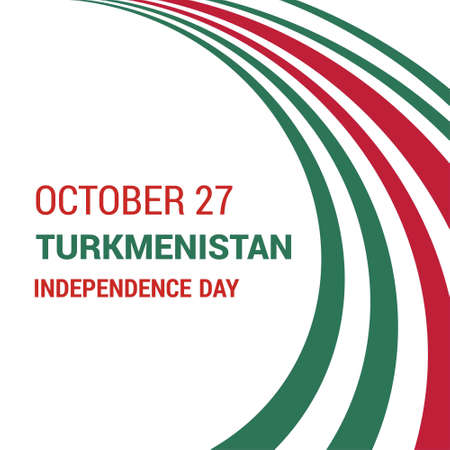 OCTOBER 27
TURKMENISTAN
INDEPENDENCE DAY