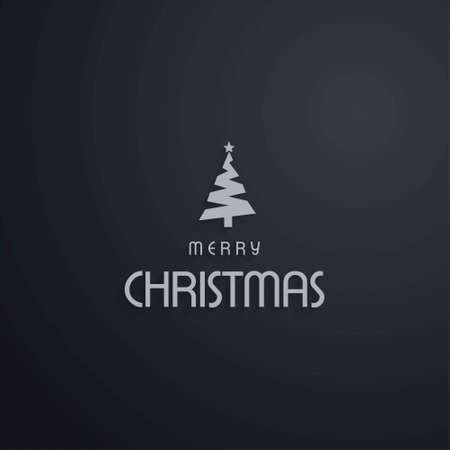 MERRY
CHRISTMAS