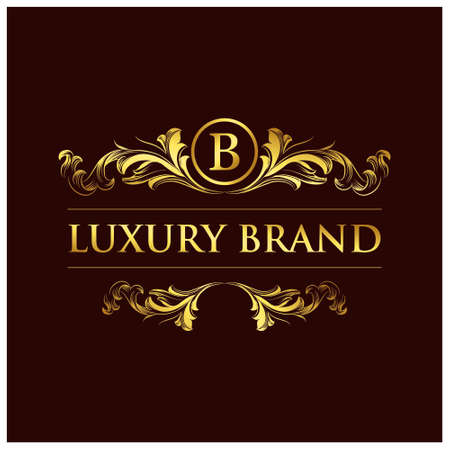 B

LUXURY BRAND