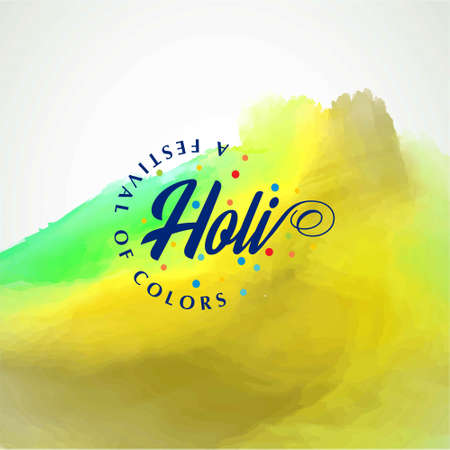 A FESTIVAL OF COLORS

Holi