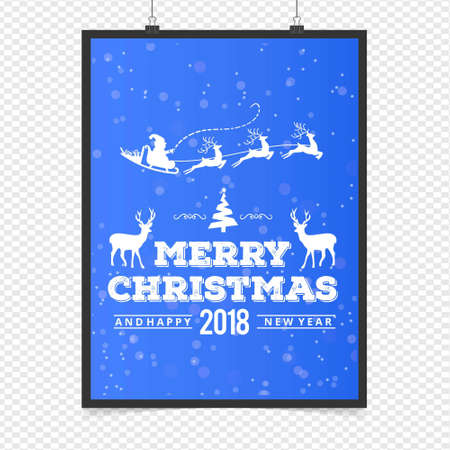 MERRY CHRISTMAS

ANDHAPPY 2018 NEW YEAR