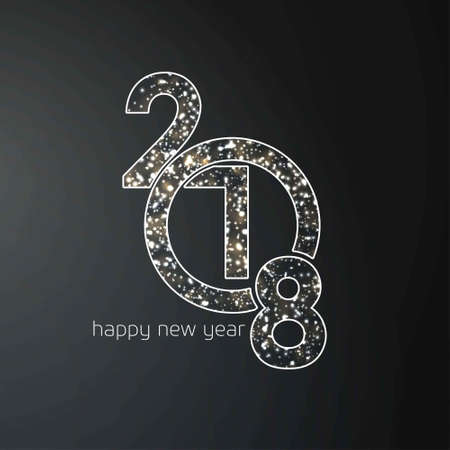 2018
happy new year