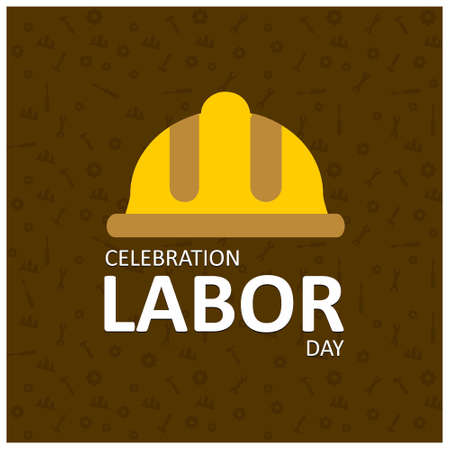 CELEBRATION
LABOR
DAY