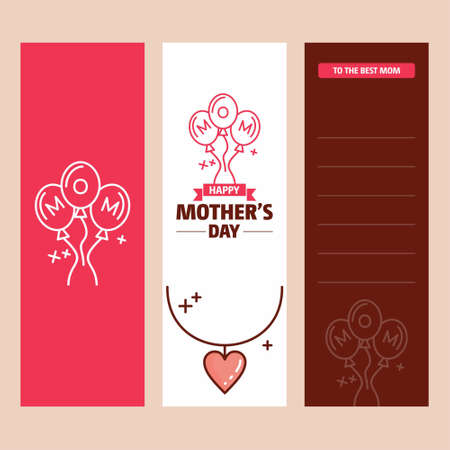 MOM

MOM

HAPPY
MOTHER'S
DAY

TO THE BEST MOM

MOM