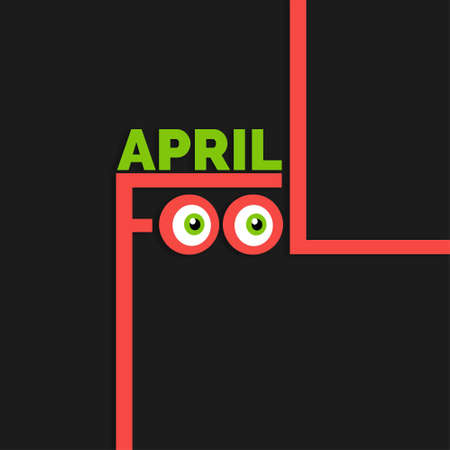 APRIL
FOOL