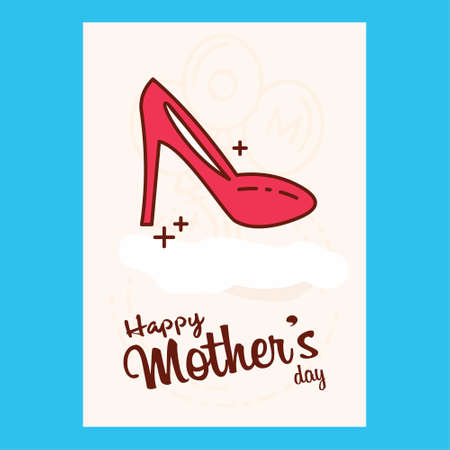 Happy Mother's day